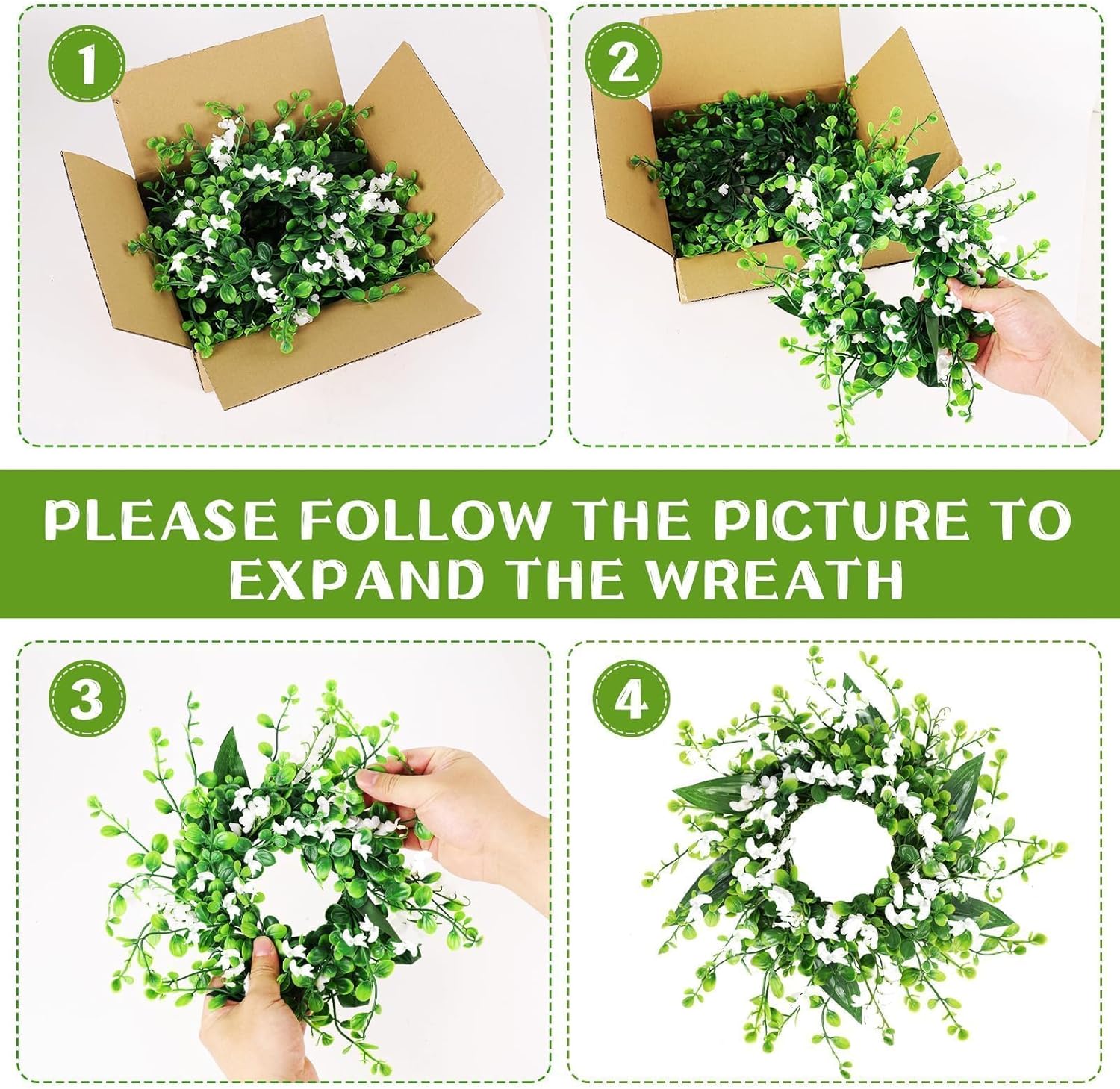 1

2

PLEASE FOLLOW THE PICTURE TO EXPAND THE WREATH

3

4