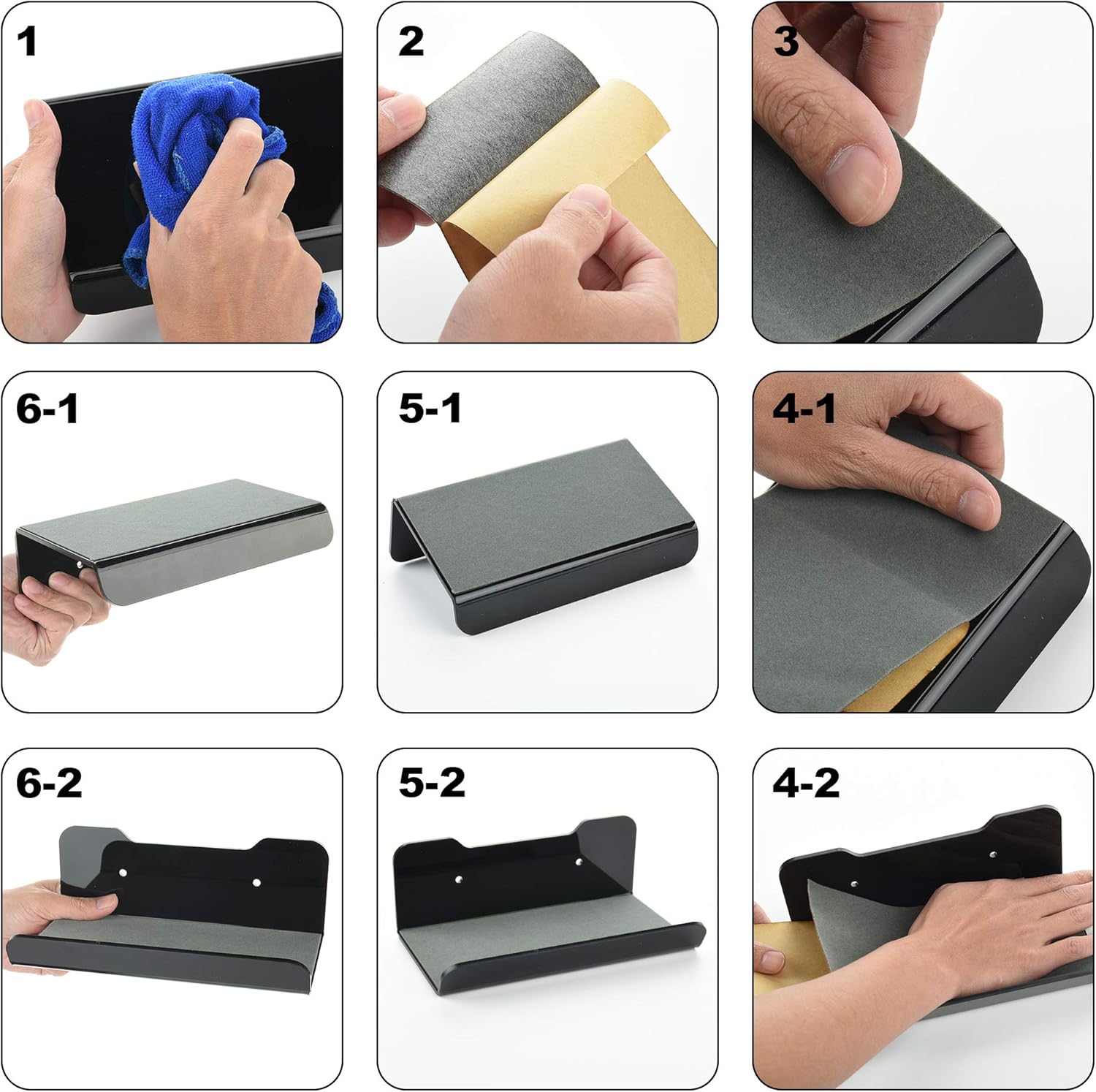 1

2

3

6-1

5-1

4-1

6-2

5-2

4-2