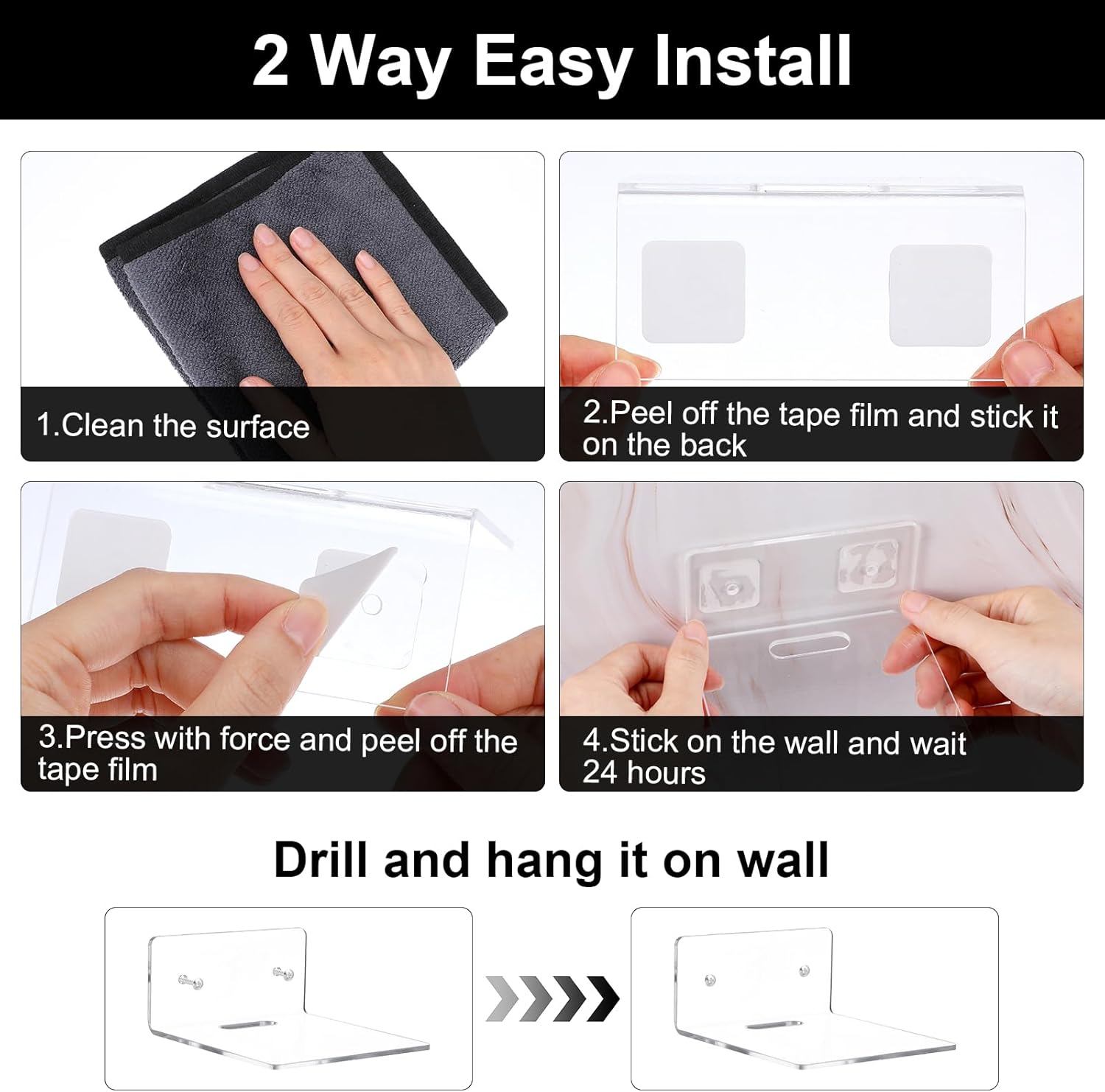 2 Way Easy Install

1.Clean the surface

2.Peel off the tape film and stick it on the back

3.Press with force and peel off the tape film

4.Stick on the wall and wait 24 hours

Drill and hang it on wall