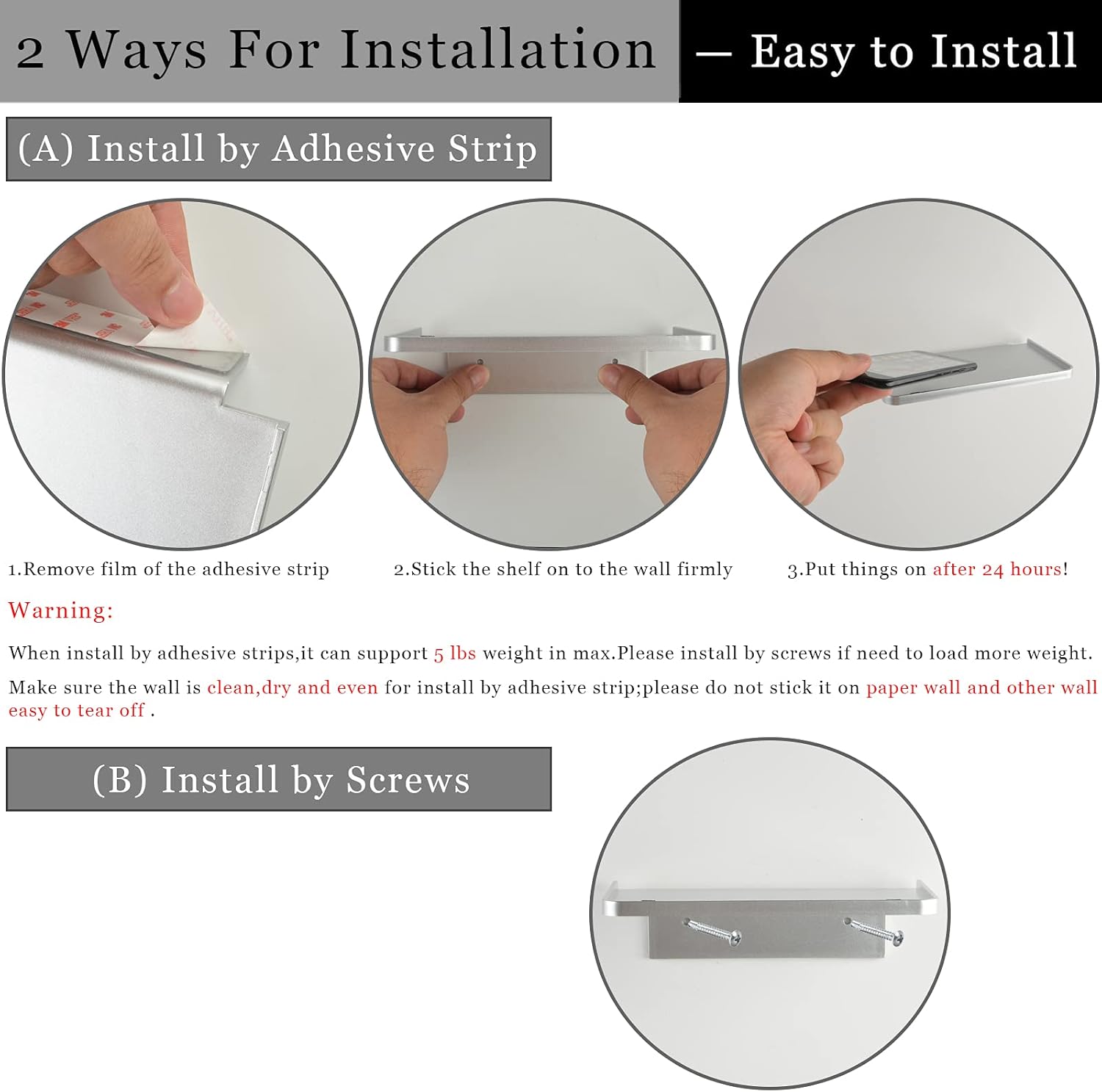 2 Ways For Installation — Easy to Install

(A) Install by Adhesive Strip

1.Remove film of the adhesive strip

2.Stick the shelf on to the wall firmly

3.Put things on after 24 hours!

Warning:

When install by adhesive strips,it can support 5 lbs weight in max.Please install by screws if need to load more weight.

Make sure the wall is clean,dry and even for install by adhesive strip;please do not stick it on paper wall and other wall easy to tear off .

(B) Install by Screws