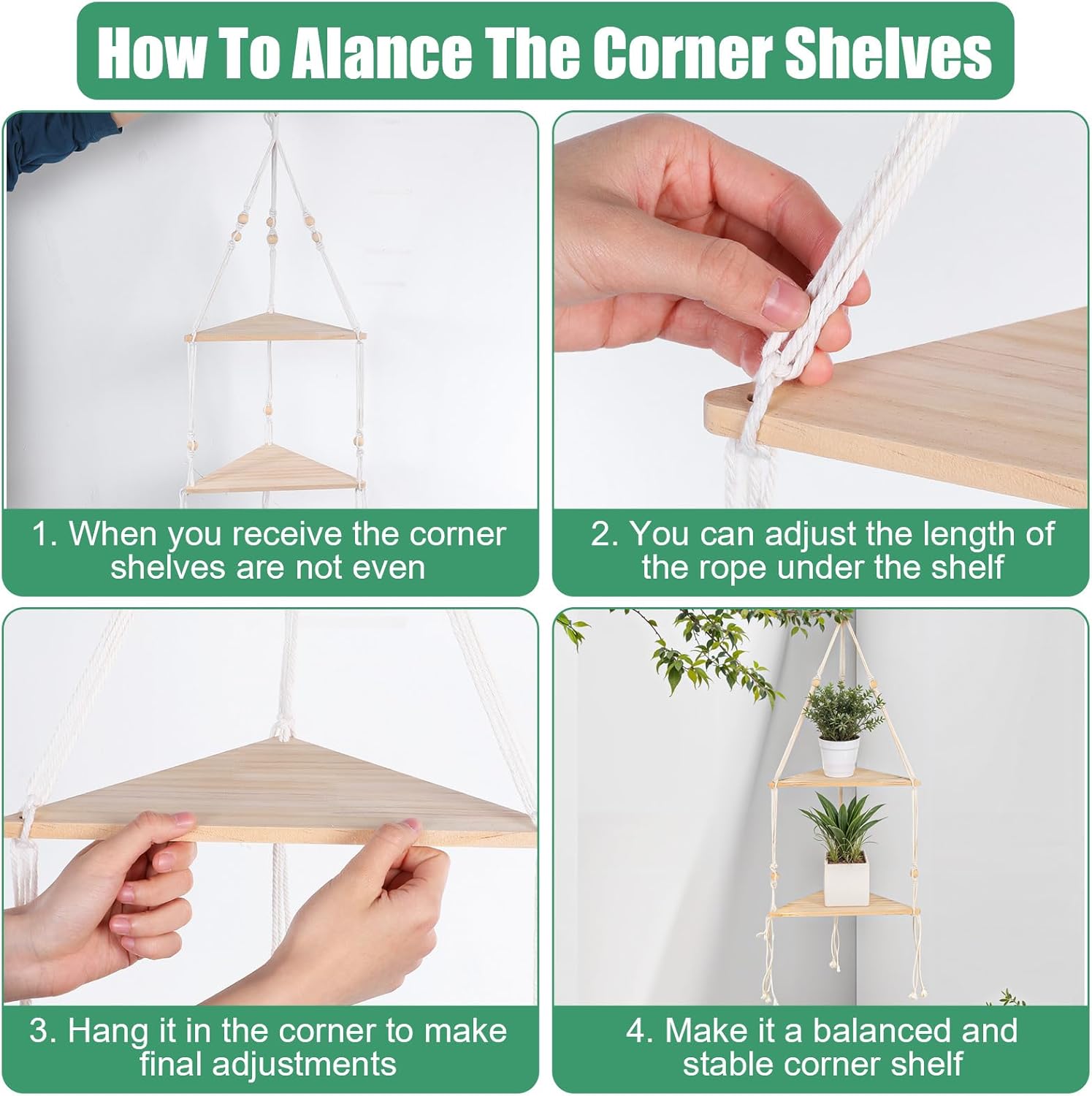 How To Alance The Corner Shelves

1. When you receive the corner shelves are not even

2. You can adjust the length of the rope under the shelf

3. Hang it in the corner to make final adjustments

4. Make it a balanced and stable corner shelf