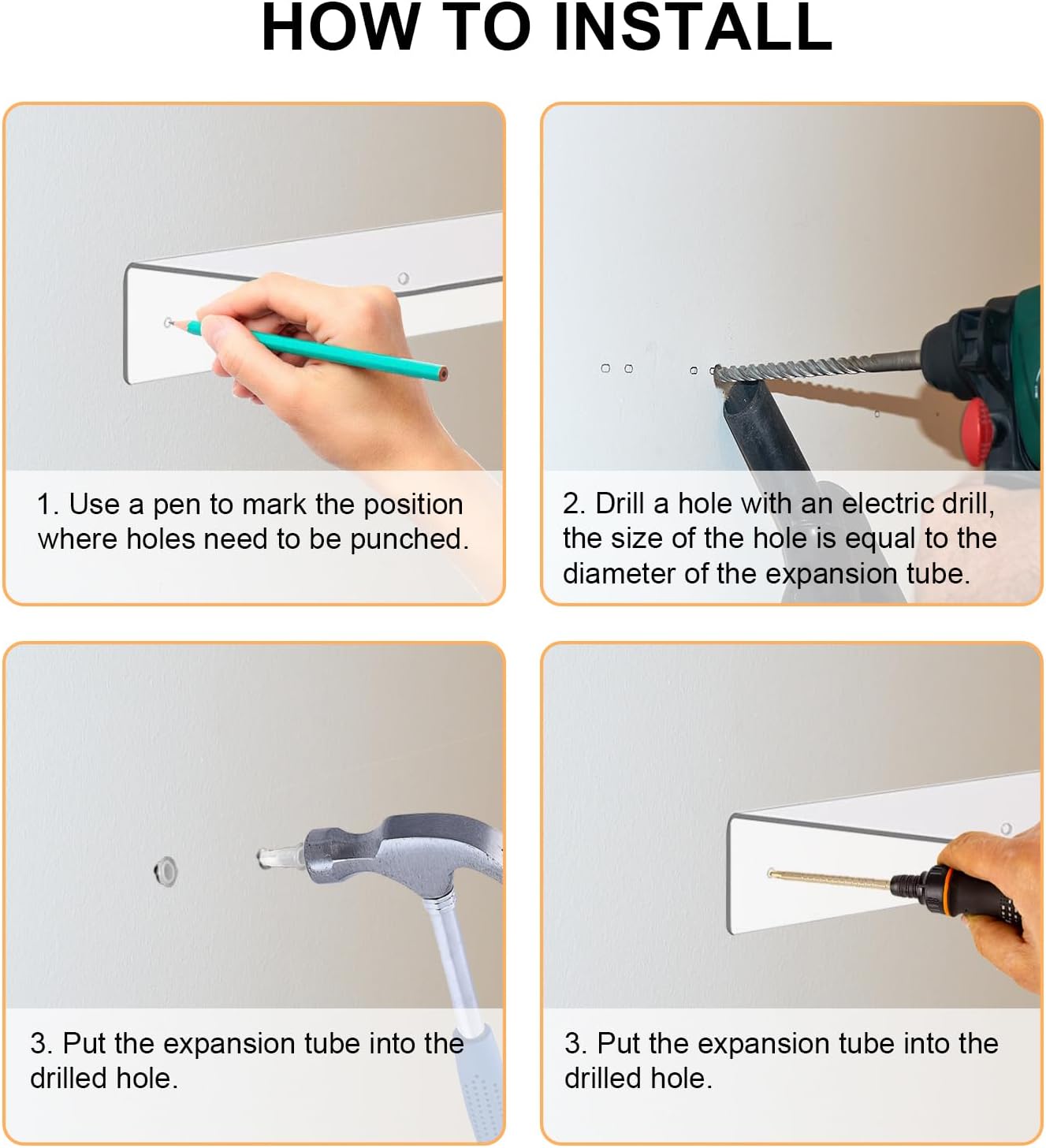 HOW TO INSTALL

1. Use a pen to mark the position where holes need to be punched.

2. Drill a hole with an electric drill, the size of the hole is equal to the diameter of the expansion tube.

3. Put the expansion tube into the drilled hole.

3. Put the expansion tube into the drilled hole.