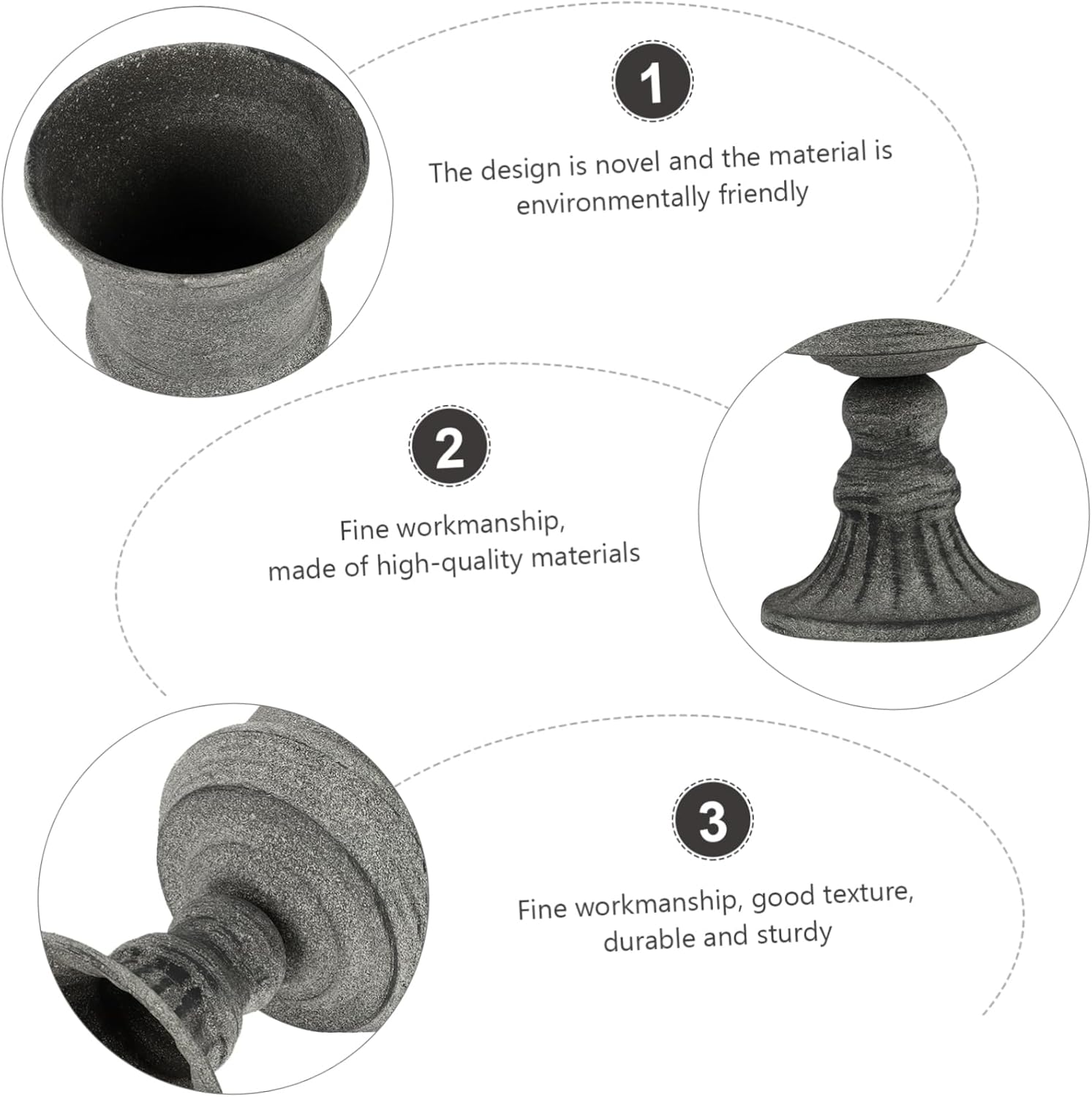 1

The design is novel and the material is environmentally friendly

2

Fine workmanship, made of high-quality materials

3

Fine workmanship, good texture, durable and sturdy