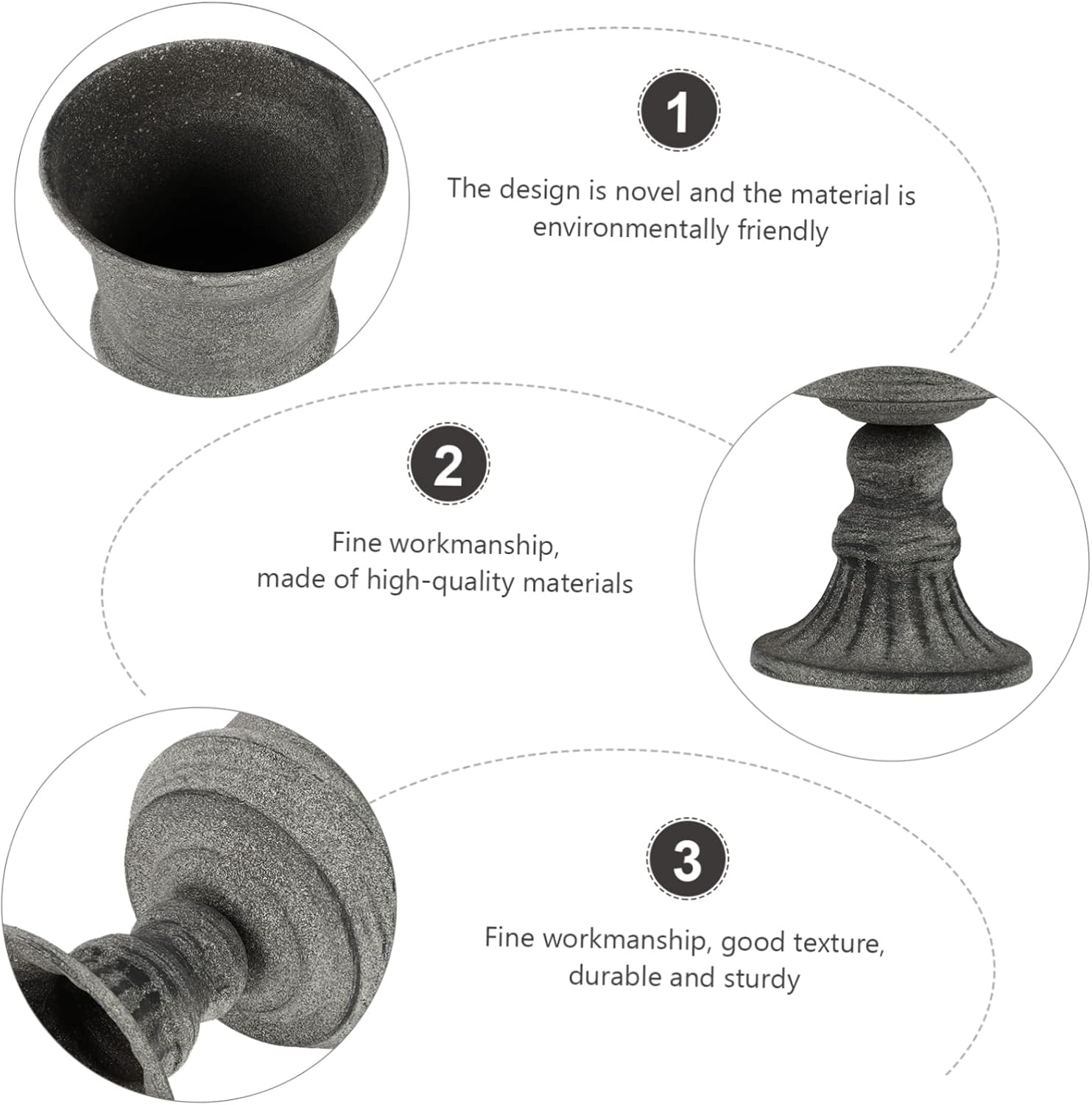 1

The design is novel and the material is environmentally friendly

2

Fine workmanship, made of high-quality materials

3

Fine workmanship, good texture, durable and sturdy