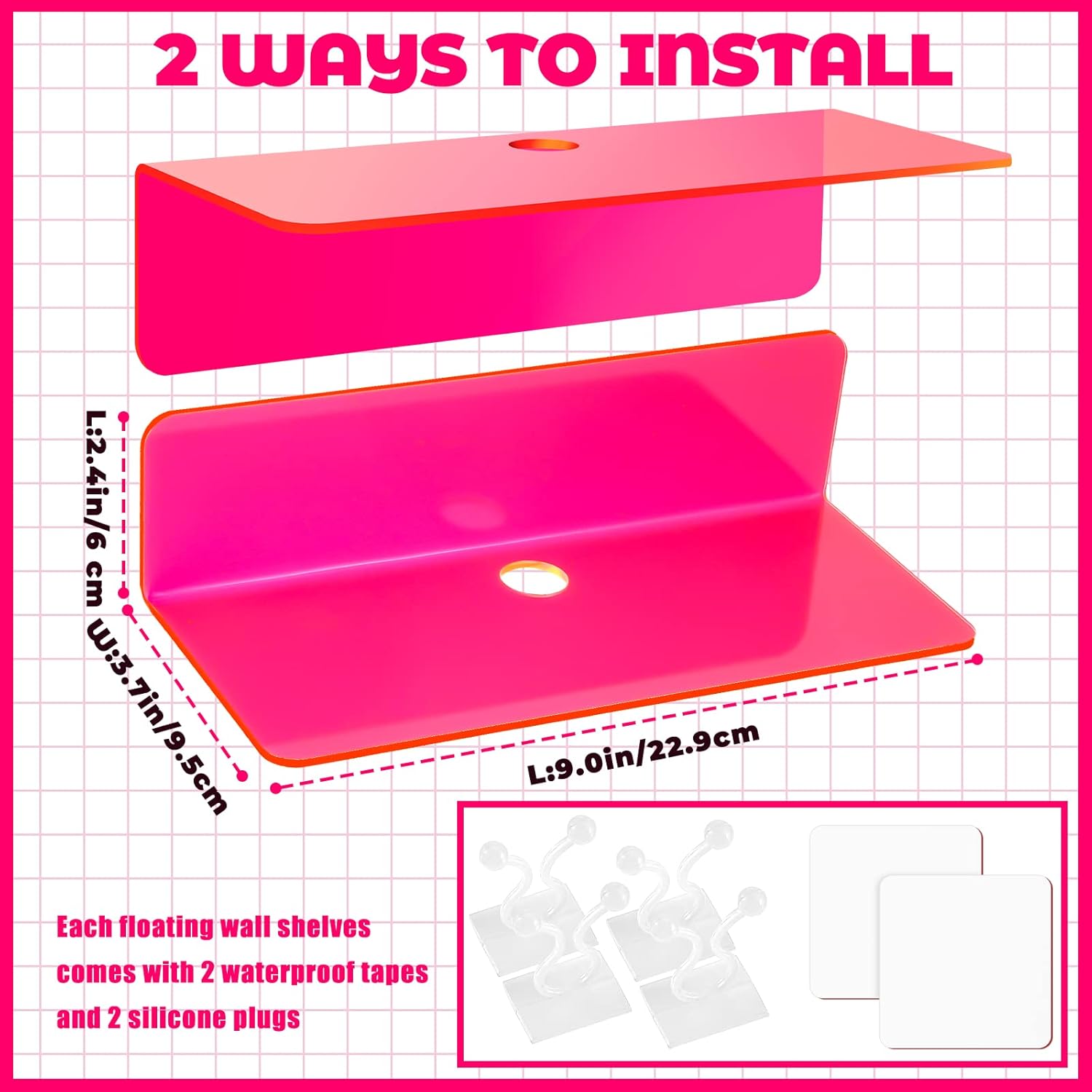 2 WAYS TO INSTALL

L:2.4in/6 cm

W:3.7in/9.5cm

L:9.0in/22.9cm

Each floating wall shelves comes with 2 waterproof tapes and 2 silicone plugs