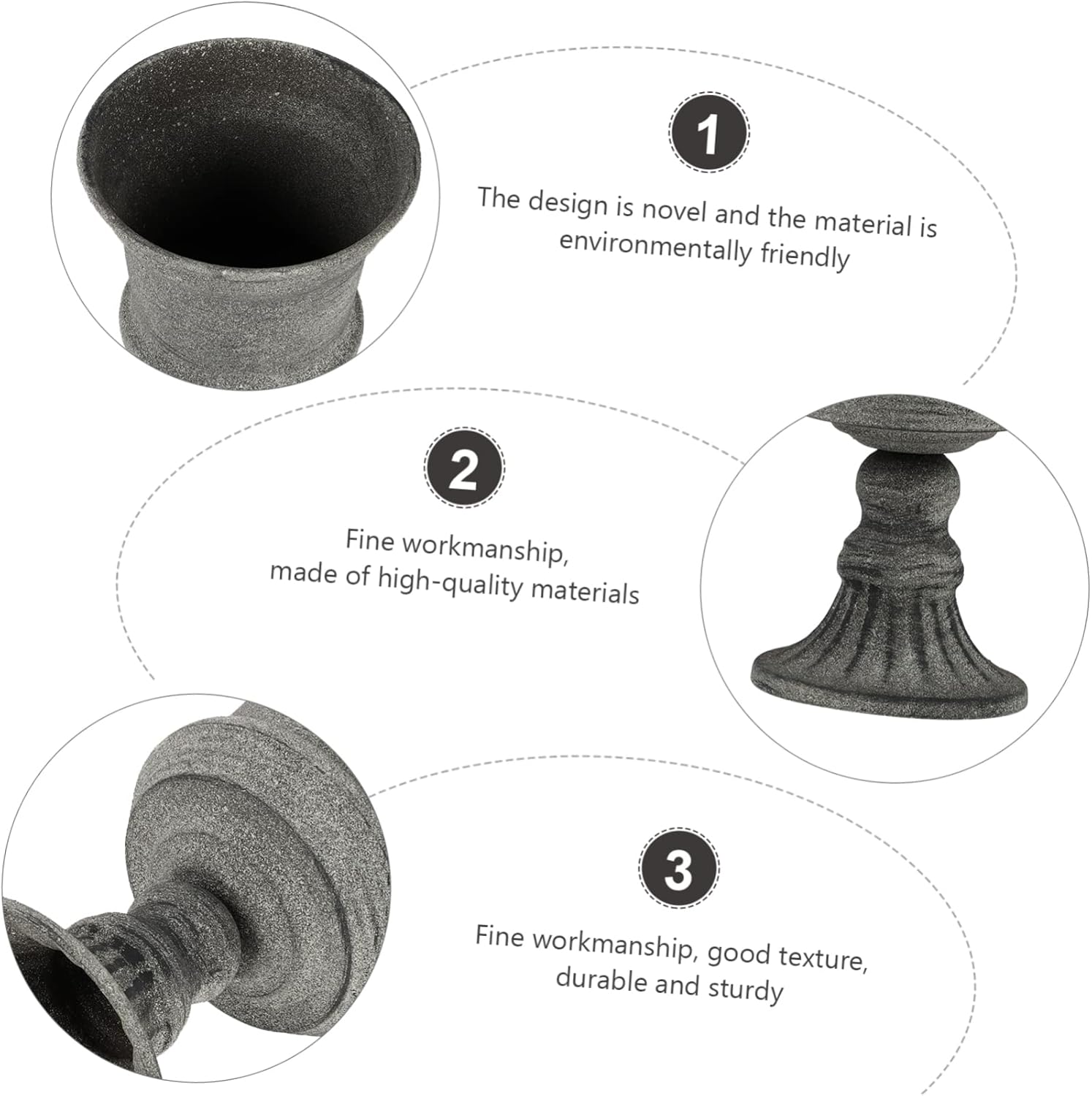 1

The design is novel and the material is environmentally friendly

2

Fine workmanship, made of high-quality materials

3

Fine workmanship, good texture, durable and sturdy