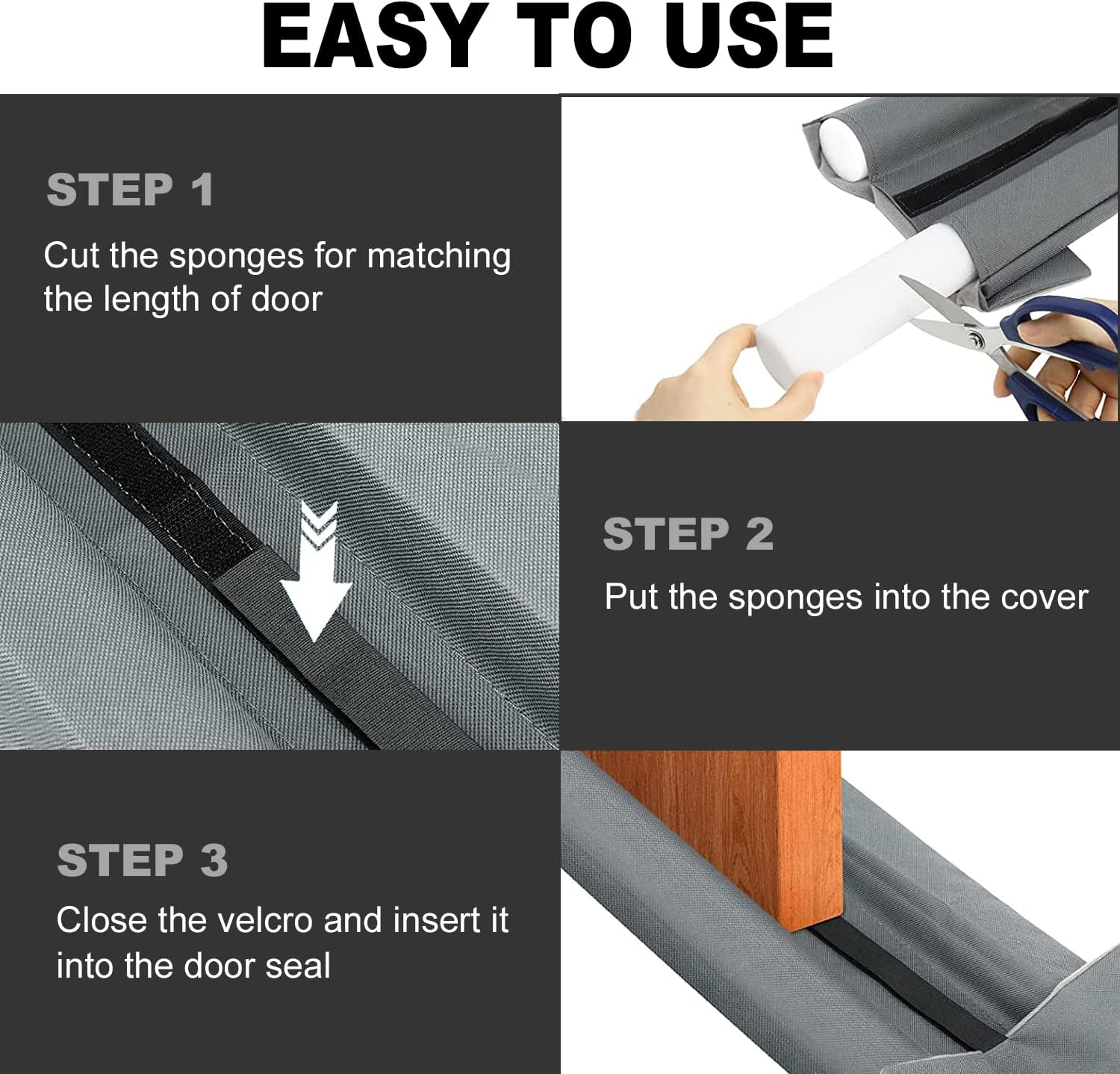 EASY TO USE

STEP 1

Cut the sponges for matching the length of door

STEP 2

Put the sponges into the cover

STEP 3

Close the velcro and insert it into the door seal