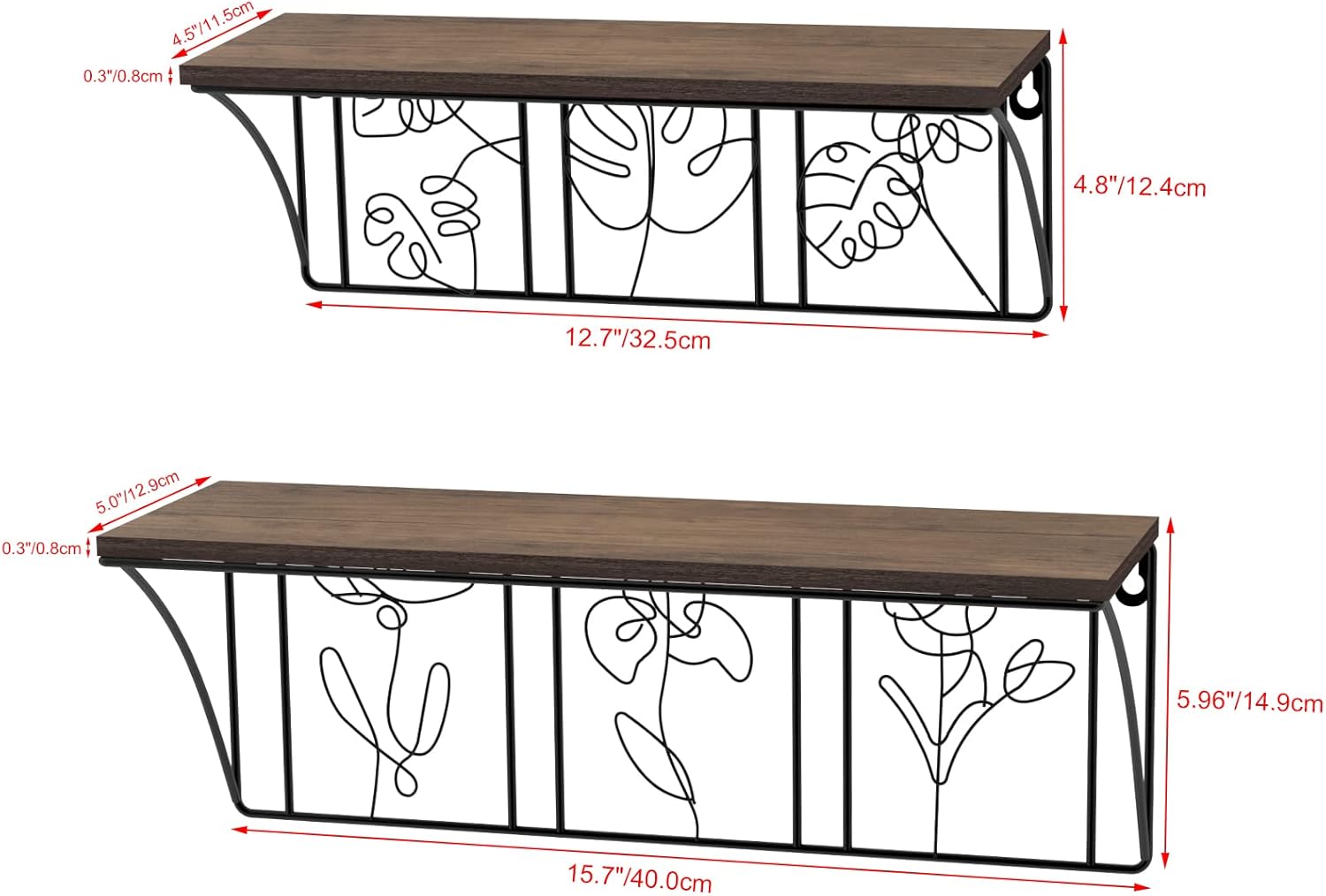 4.5"/11.5cm
0.3"/0.8cm
4.8"/12.4cm
12.7"/32.5cm

5.0"/12.9cm
0.3"/0.8cm
5.96"/14.9cm
15.7"/40.0cm