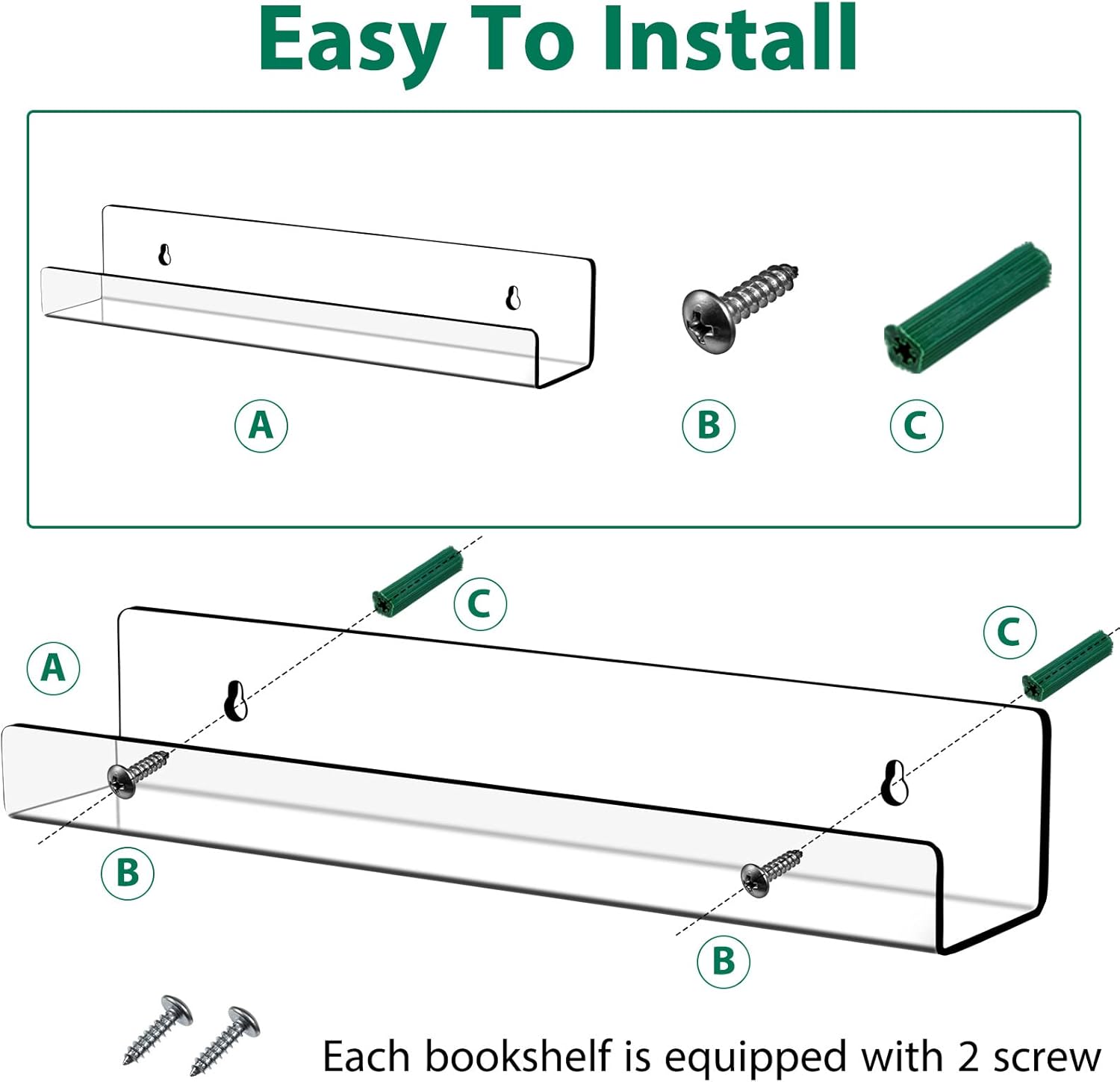 Easy To Install

A

B

C

C

C

A

B

B

Each bookshelf is equipped with 2 screw