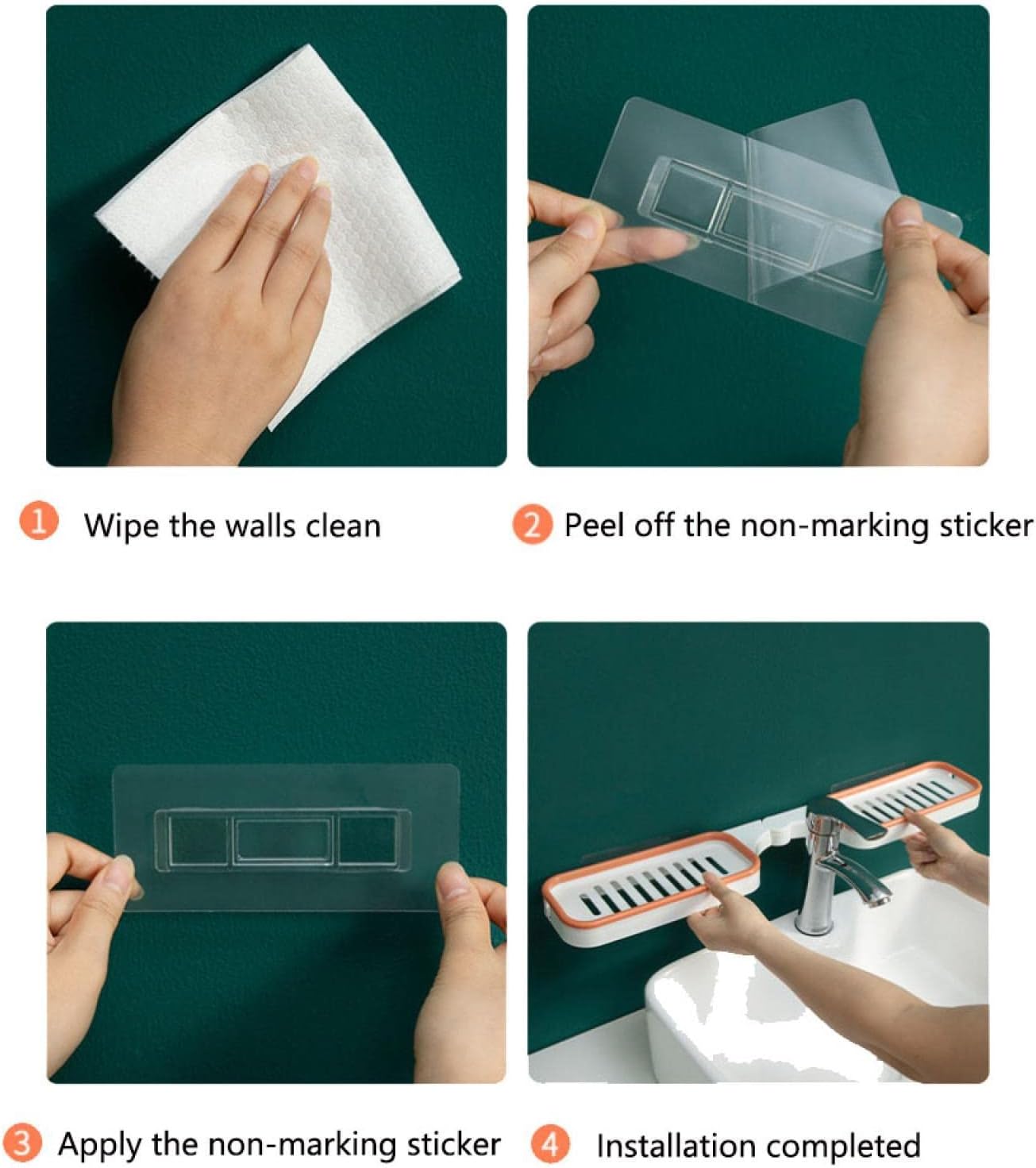 1 Wipe the walls clean

2 Peel off the non-marking sticker

3 Apply the non-marking sticker

4 Installation completed