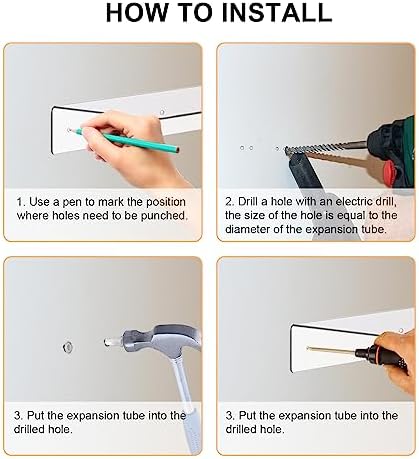 HOW TO INSTALL

1. Use a pen to mark the position where holes need to be punched.

2. Drill a hole with an electric drill, the size of the hole is equal to the diameter of the expansion tube.

3. Put the expansion tube into the drilled hole.

3. Put the expansion tube into the drilled hole.