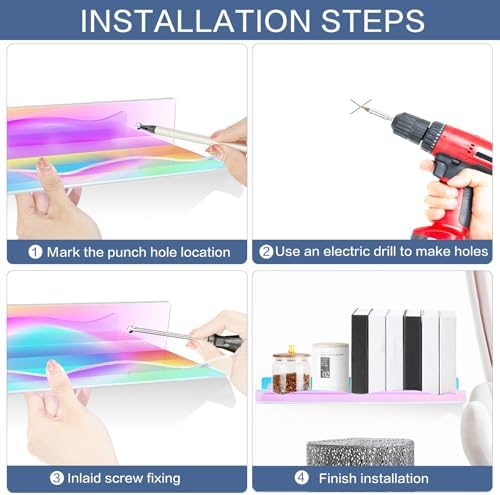 INSTALLATION STEPS

1 Mark the punch hole location

2 Use an electric drill to make holes

3 Inlaid screw fixing

4 Finish installation