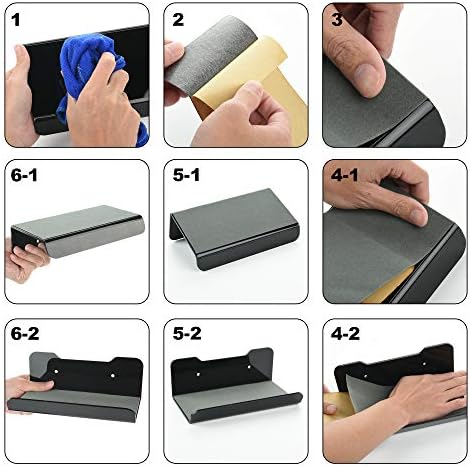 1

2

3

6-1

5-1

4-1

6-2

5-2

4-2