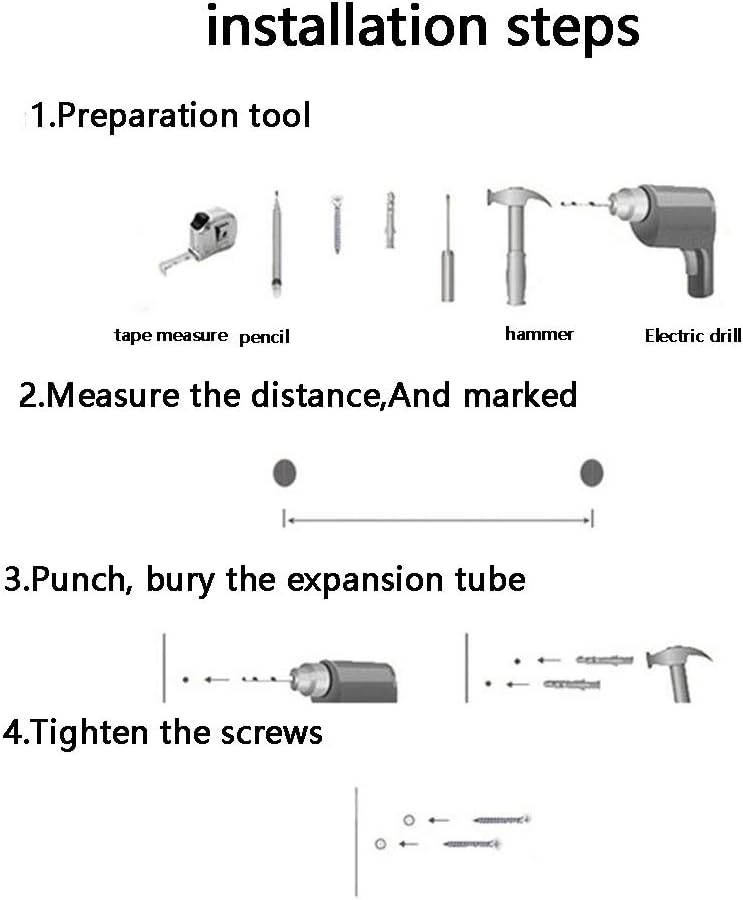 installation steps

1.Preparation tool

tape measure pencil hammer Electric drill

2.Measure the distance,And marked

3.Punch, bury the expansion tube

4.Tighten the screws