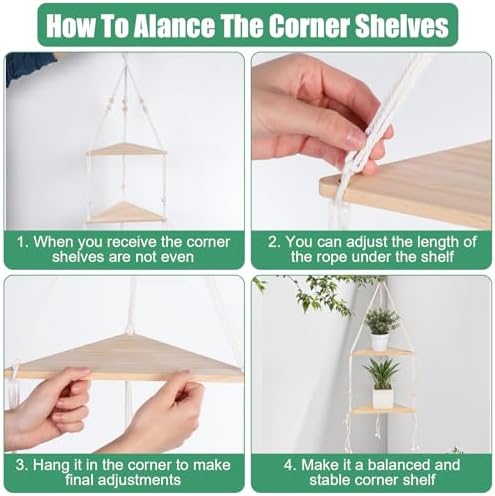 How To Alance The Corner Shelves

1. When you receive the corner shelves are not even

2. You can adjust the length of the rope under the shelf

3. Hang it in the corner to make final adjustments

4. Make it a balanced and stable corner shelf