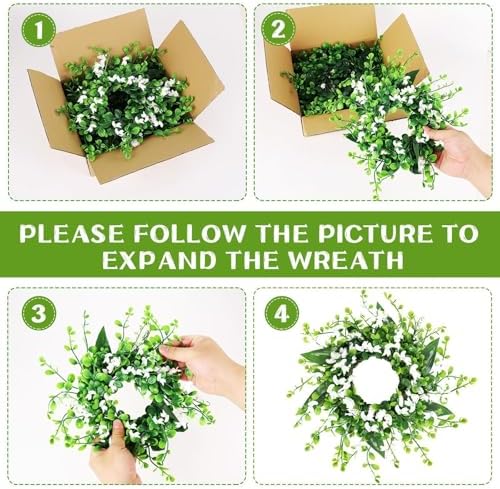 1

2

PLEASE FOLLOW THE PICTURE TO EXPAND THE WREATH

3

4