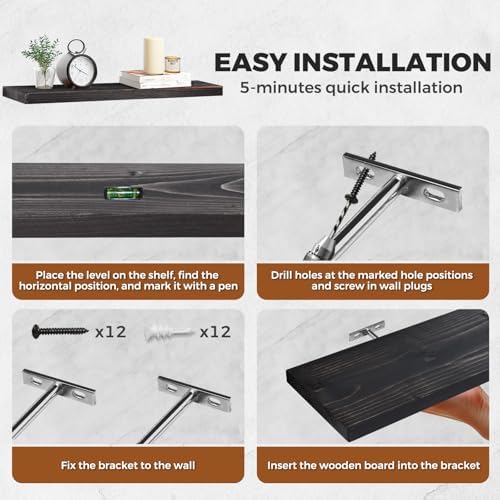 EASY INSTALLATION
5-minutes quick installation

Place the level on the shelf, find the horizontal position, and mark it with a pen

Drill holes at the marked hole positions and screw in wall plugs

x12

x12

Fix the bracket to the wall

Insert the wooden board into the bracket