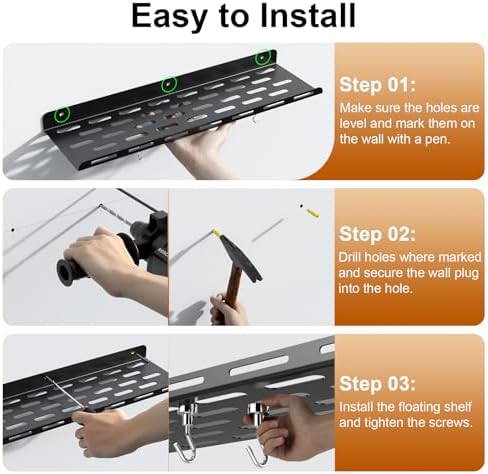 Easy to Install

Step 01:
Make sure the holes are level and mark them on the wall with a pen.

Step 02:
Drill holes where marked and secure the wall plug into the hole.

Step 03:
Install the floating shelf and tighten the screws.