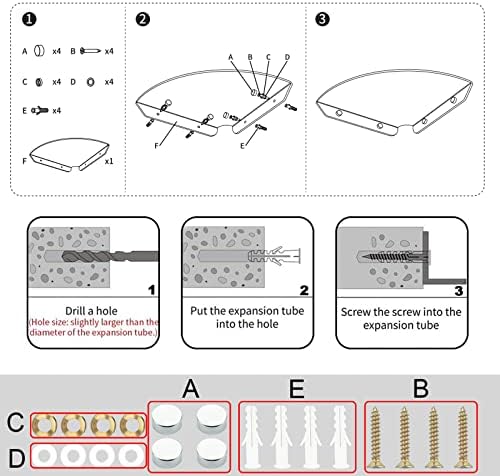 ❶

A x4 B x4

C x4 D x4

E x4

F x1

❷

A B C D

F

E

❸

1

Drill a hole
(Hole size: slightly larger than the diameter of the expansion tube.)

2

Put the expansion tube into the hole

3

Screw the screw into the expansion tube

A E B

C

D