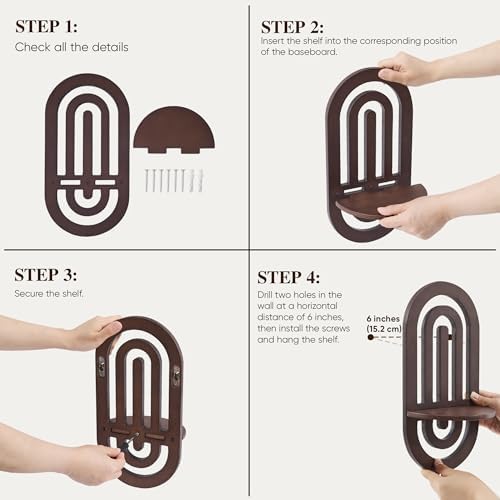 STEP 1:
Check all the details

STEP 2:
Insert the shelf into the corresponding position of the baseboard.

STEP 3:
Secure the shelf.

STEP 4:
Drill two holes in the wall at a horizontal distance of 6 inches, then install the screws and hang the shelf.

6 inches
(15.2 cm)