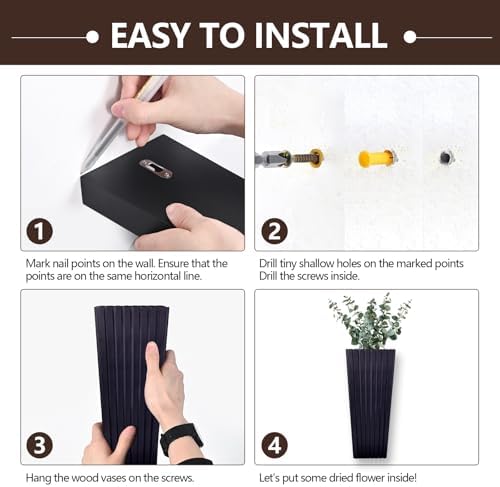 EASY TO INSTALL

1

Mark nail points on the wall. Ensure that the points are on the same horizontal line.

2

Drill tiny shallow holes on the marked points Drill the screws inside.

3

Hang the wood vases on the screws.

4

Let's put some dried flower inside!