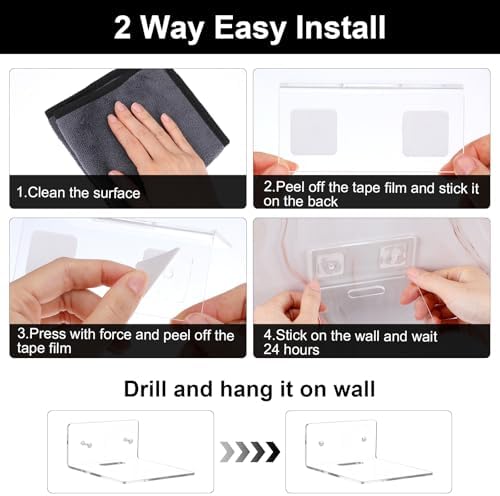 2 Way Easy Install

1.Clean the surface

2.Peel off the tape film and stick it on the back

3.Press with force and peel off the tape film

4.Stick on the wall and wait 24 hours

Drill and hang it on wall