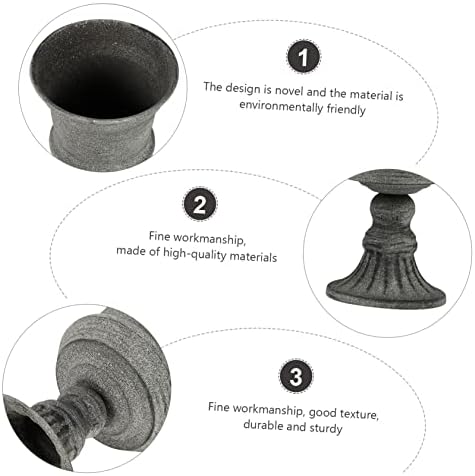 1

The design is novel and the material is environmentally friendly

2

Fine workmanship, made of high-quality materials

3

Fine workmanship, good texture, durable and sturdy